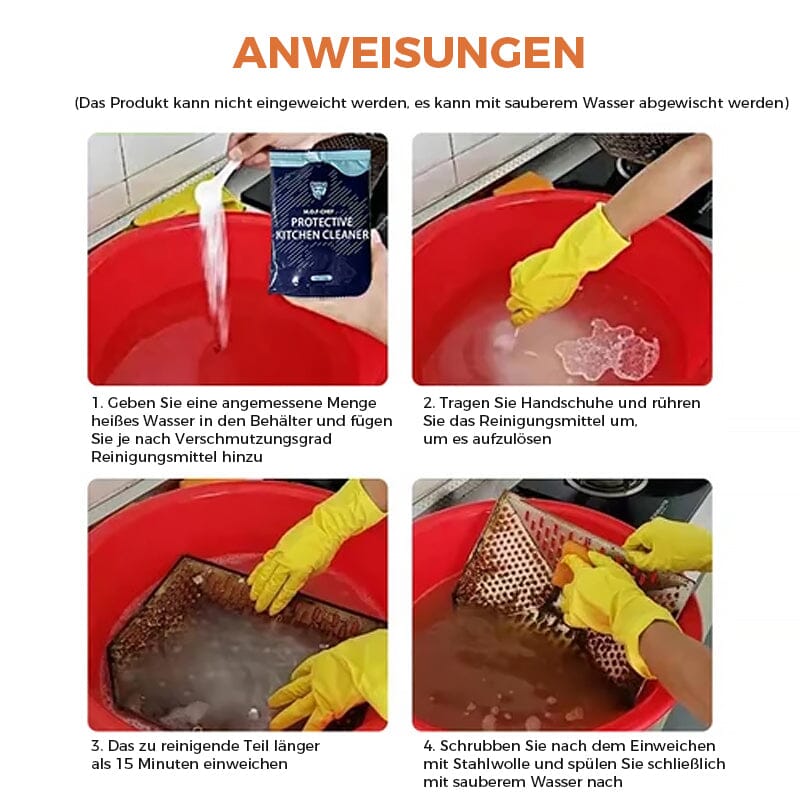 ANWEISUNGEN

(Das Produkt kann nicht eingeweicht werden, es kann mit sauberem Wasser abgewischt werden)

M.O.F CHEF
PROTECTIVE KITCHEN CLEANER

1. Geben Sie eine angemessene Menge heißes Wasser in den Behälter und fügen Sie je nach Verschmutzungsgrad Reinigungsmittel hinzu

2. Tragen Sie Handschuhe und rühren Sie das Reinigungsmittel um, um es aufzulösen

3. Das zu reinigende Teil länger als 15 Minuten einweichen

4. Schrubben Sie nach dem Einweichen mit Stahlwolle und spülen Sie schließlich mit sauberem Wasser nach