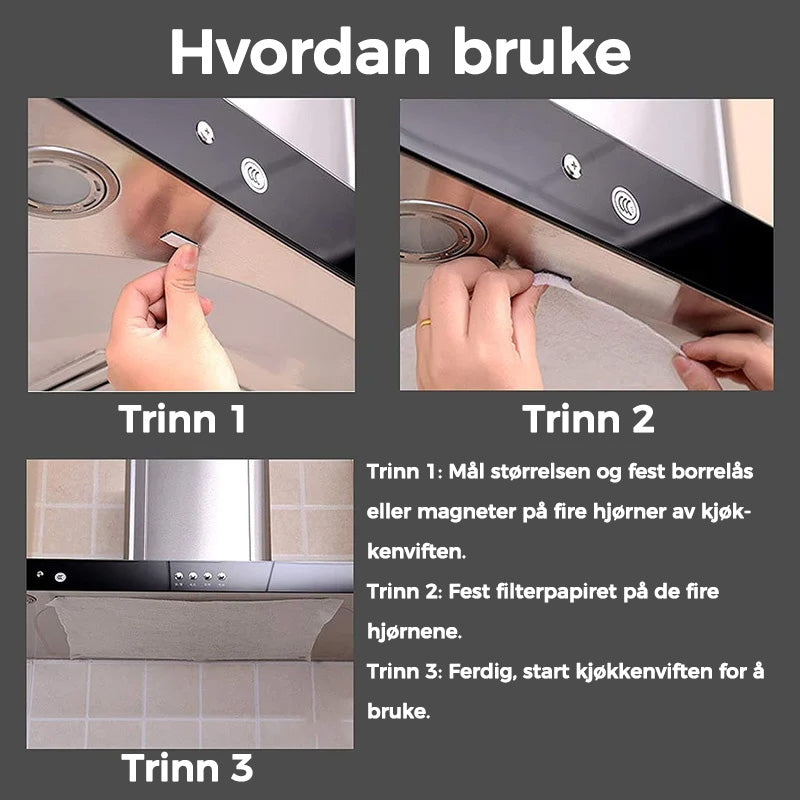 Hvordan bruke

Trinn 1

Trinn 2

Trinn 1: Mål størrelsen og fest borrelås eller magneter på fire hjørner av kjøkkenviften.

Trinn 2: Fest filterpapiret på de fire hjørnene.

Trinn 3: Ferdig, start kjøkkenviften for å bruke.

Trinn 3