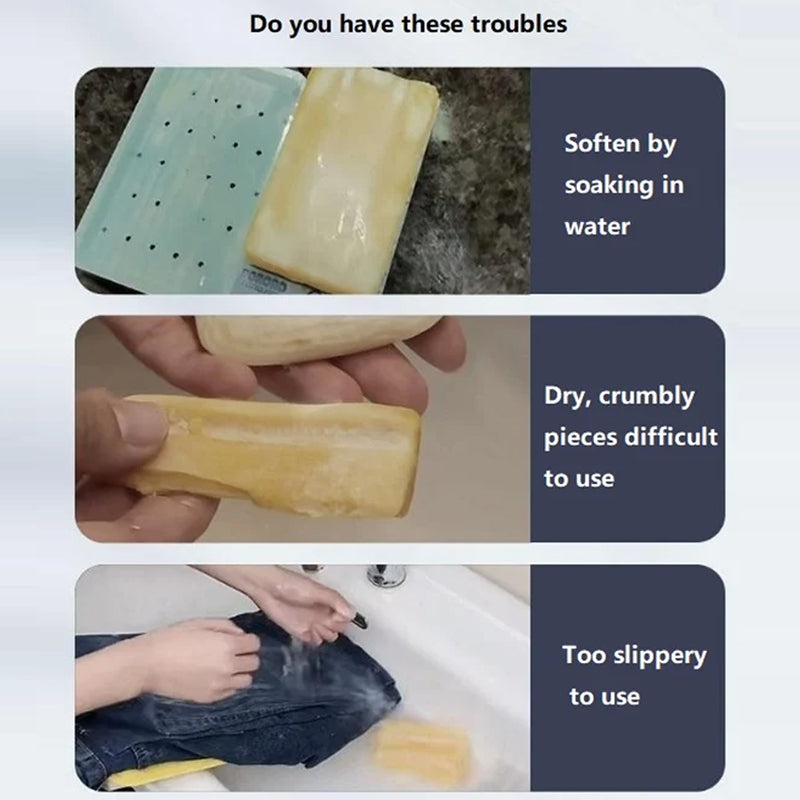 Do you have these troubles

Soften by soaking in water

Dry, crumbly pieces difficult to use

Too slippery to use