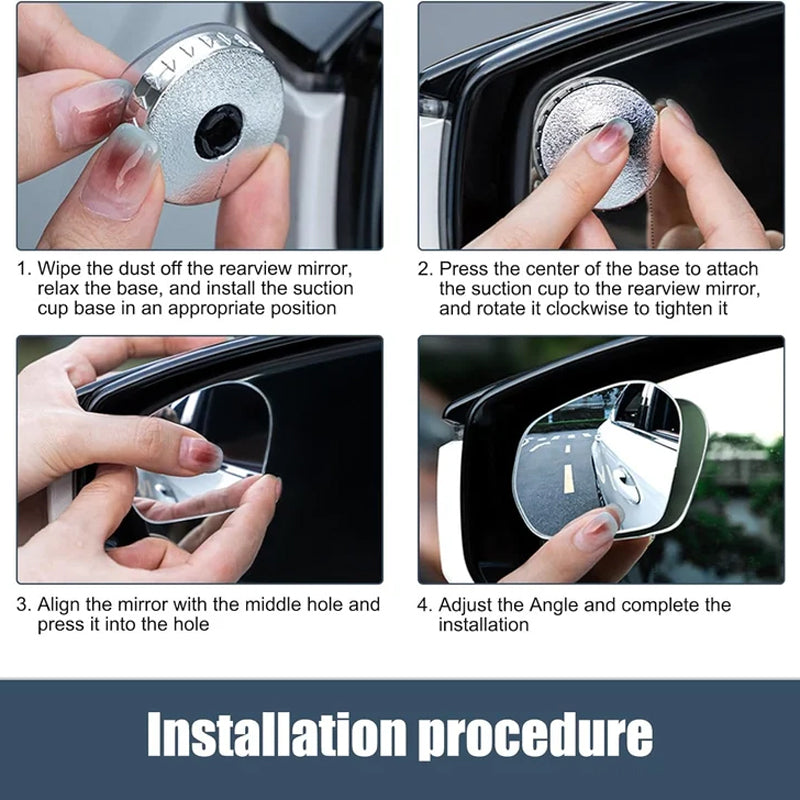 1. Wipe the dust off the rearview mirror, relax the base, and install the suction cup base in an appropriate position

2. Press the center of the base to attach the suction cup to the rearview mirror, and rotate it clockwise to tighten it

3. Align the mirror with the middle hole and press it into the hole

4. Adjust the Angle and complete the installation

Installation procedure