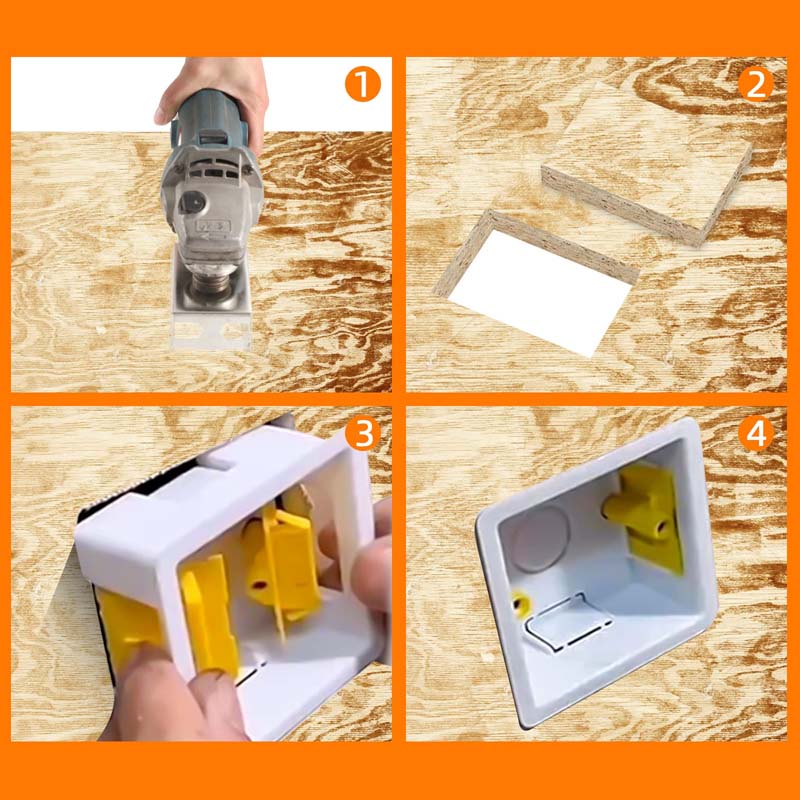 1
2
3
4