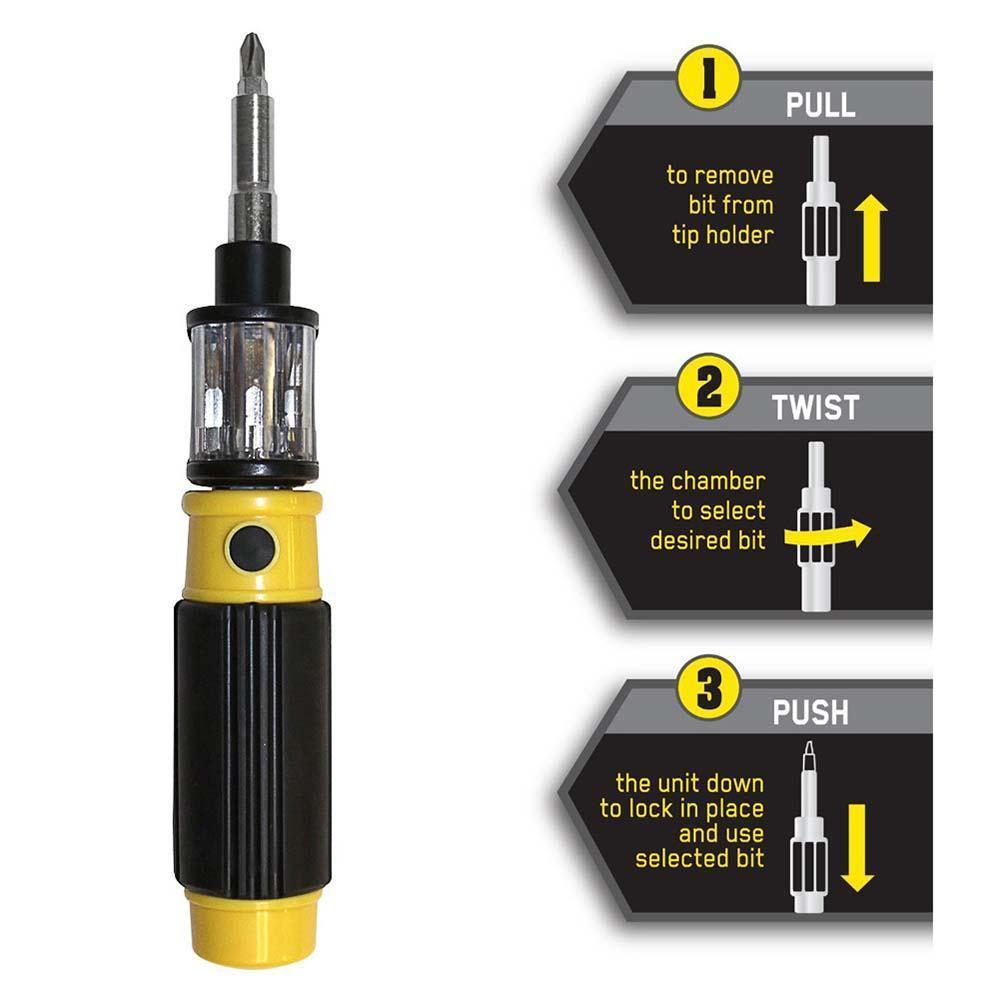 1 PULL

to remove bit from tip holder

2 TWIST

the chamber to select desired bit

3 PUSH

the unit down to lock in place and use selected bit