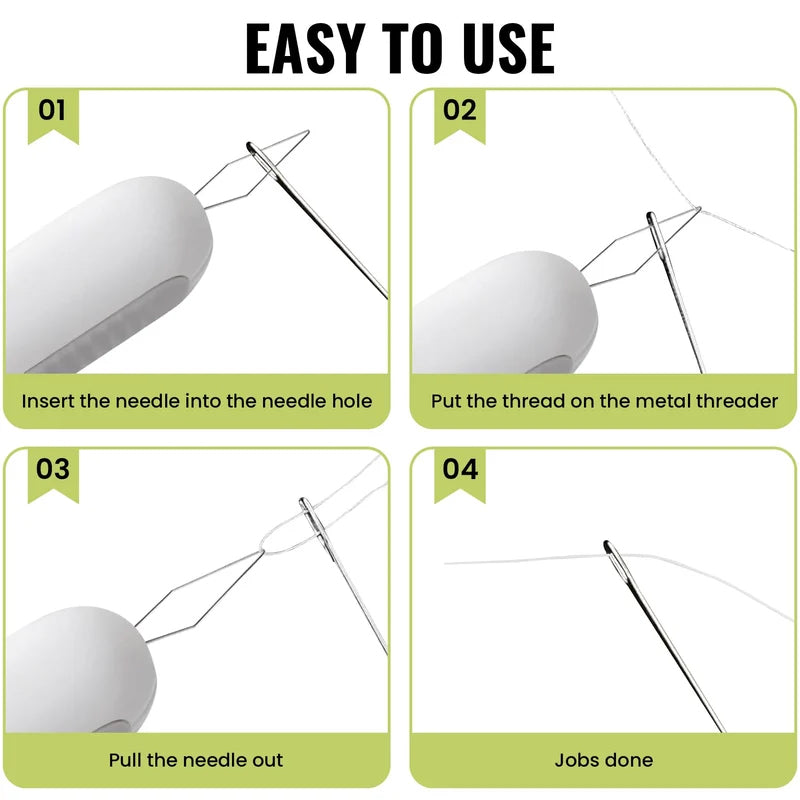 EASY TO USE

01

Insert the needle into the needle hole

02

Put the thread on the metal threader

03

Pull the needle out

04

Jobs done