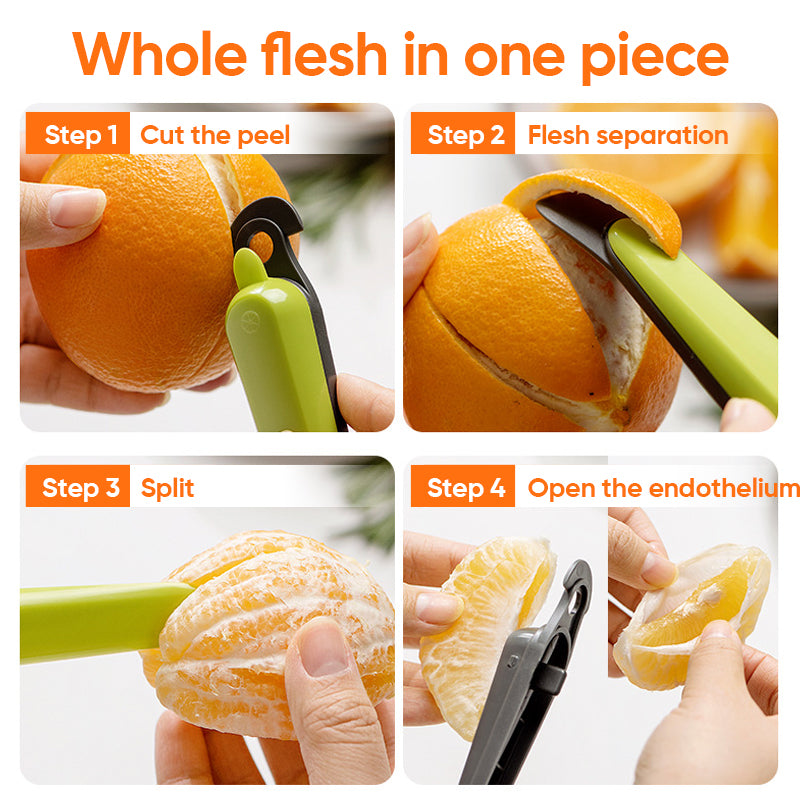 Whole flesh in one piece

Step 1 Cut the peel

Step 2 Flesh separation

Step 3 Split

Step 4 Open the endothelium