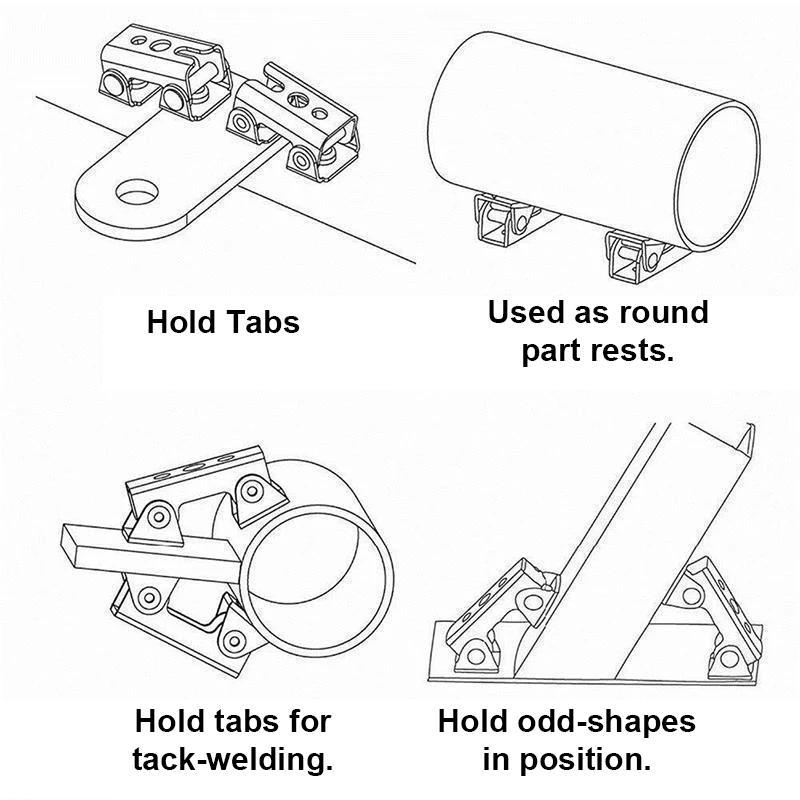 Hold Tabs

Used as round part rests.

Hold tabs for tack-welding.

Hold odd-shapes in position.