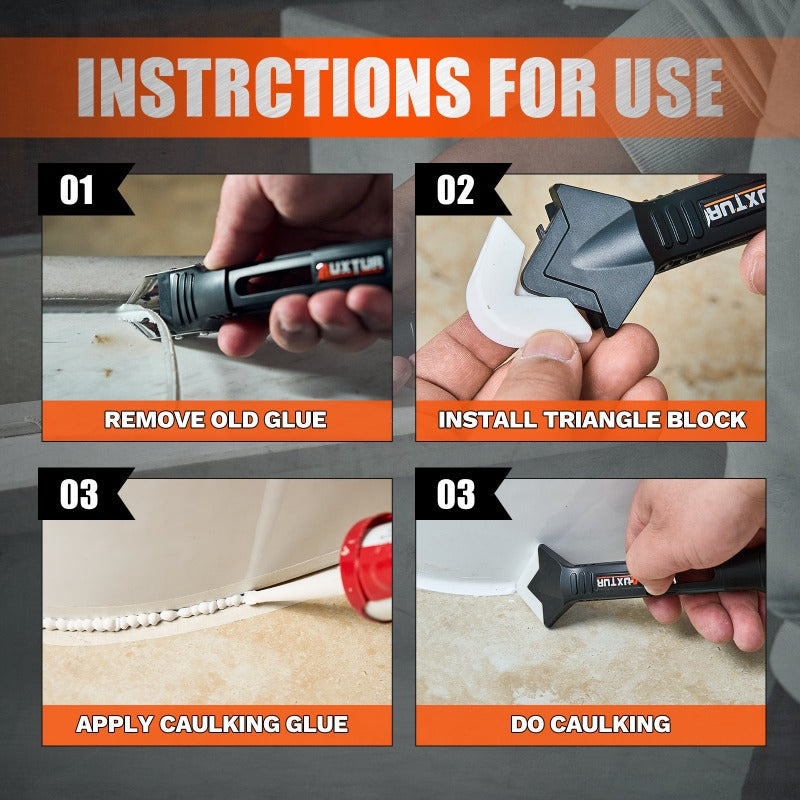 INSTRCTIONS FOR USE

01

LUXTUR

REMOVE OLD GLUE

02

LUXTUR

INSTALL TRIANGLE BLOCK

03

APPLY CAULKING GLUE

03

LUXTUR

DO CAULKING