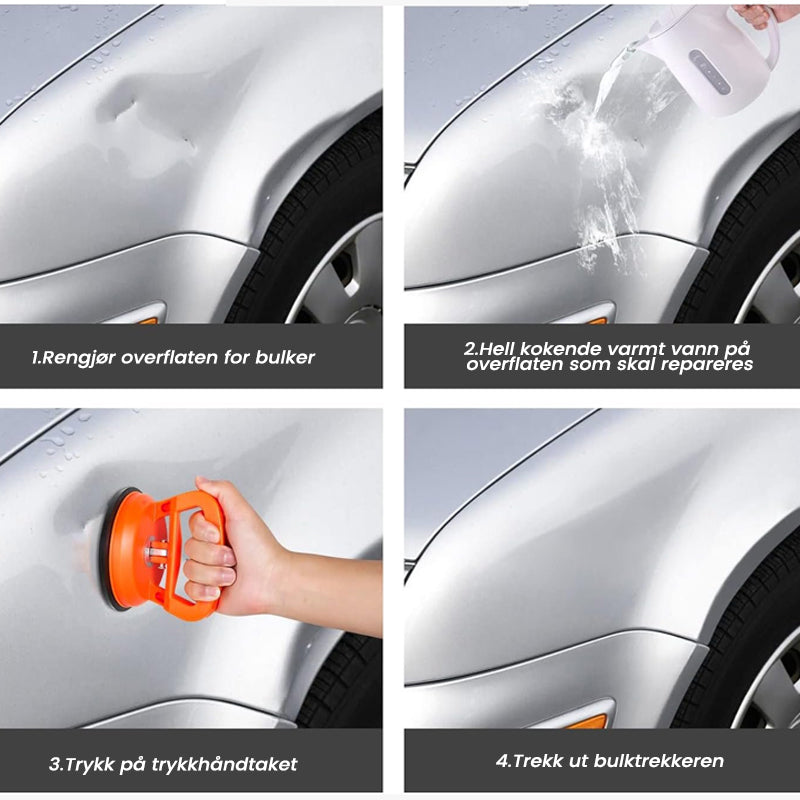 1.Rengjør overflaten for bulker

2.Hell kokende varmt vann på overflaten som skal repareres

3.Trykk på trykkhåndtaket

4.Trekk ut bulktrekkeren