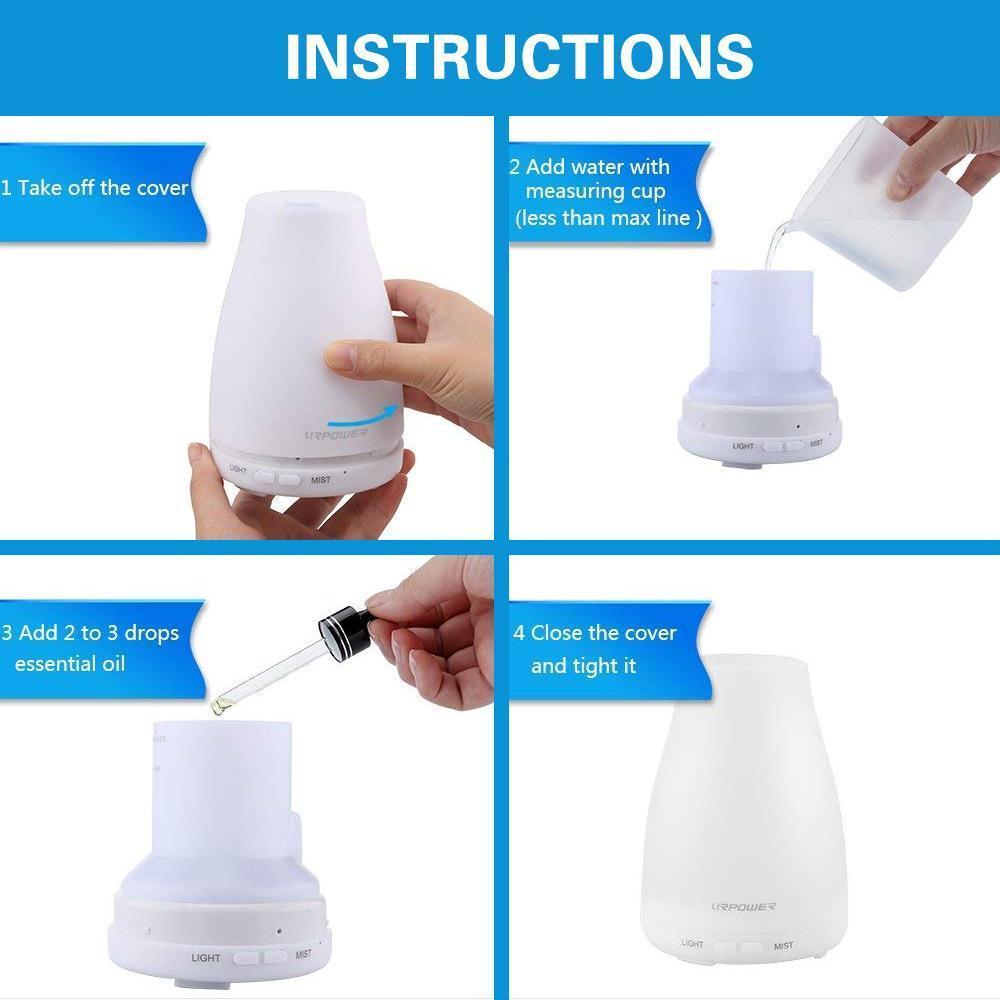 INSTRUCTIONS

1 Take off the cover

URPOWER

LIGHT MIST

2 Add water with measuring cup (less than max line )

LIGHT MIST

3 Add 2 to 3 drops essential oil

LIGHT MIST

4 Close the cover and tight it

URPOWER

LIGHT MIST