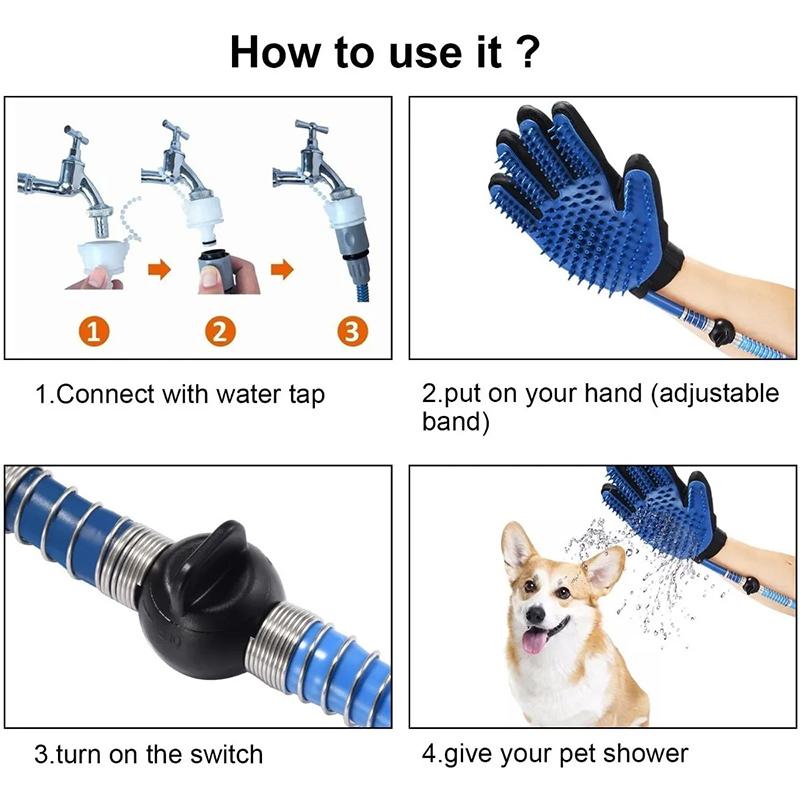 How to use it ?

1

2

3

1.Connect with water tap

2.put on your hand (adjustable band)

3.turn on the switch

4.give your pet shower