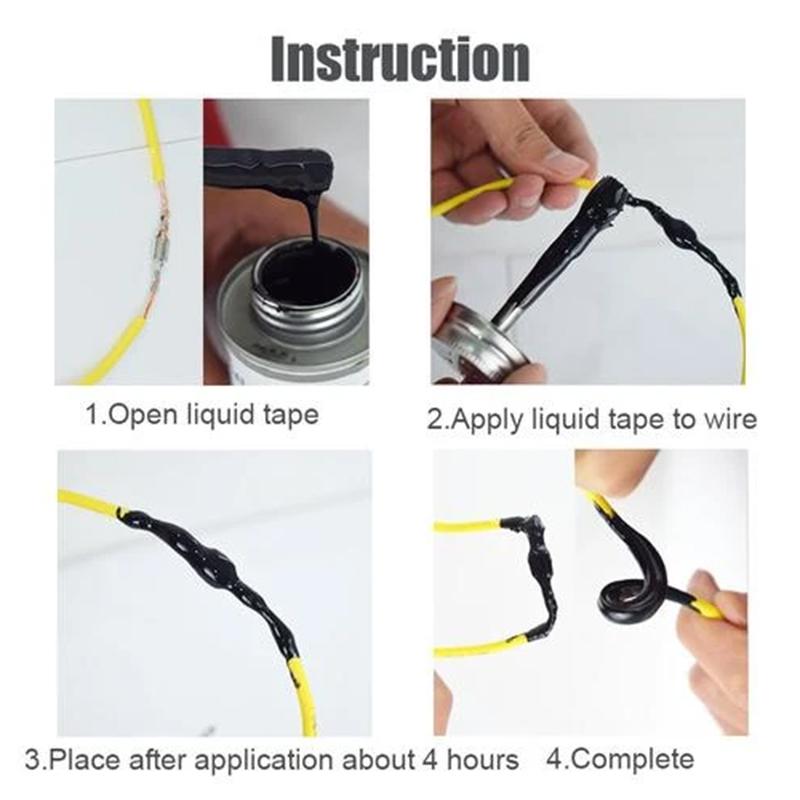 Instruction

1.Open liquid tape

2.Apply liquid tape to wire

3.Place after application about 4 hours

4.Complete