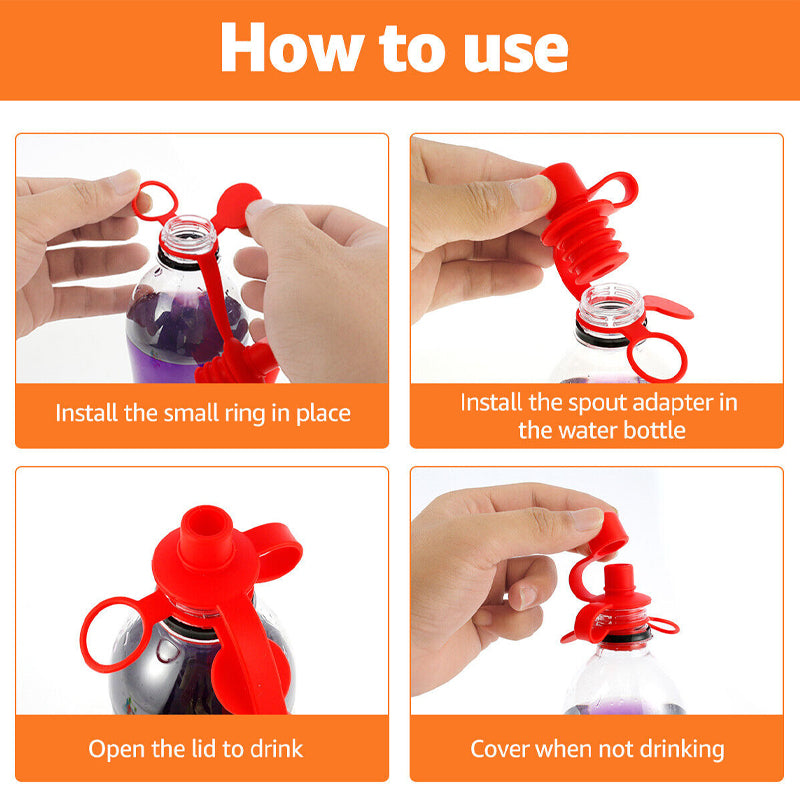 How to use

Install the small ring in place

Install the spout adapter in the water bottle

Open the lid to drink

Cover when not drinking