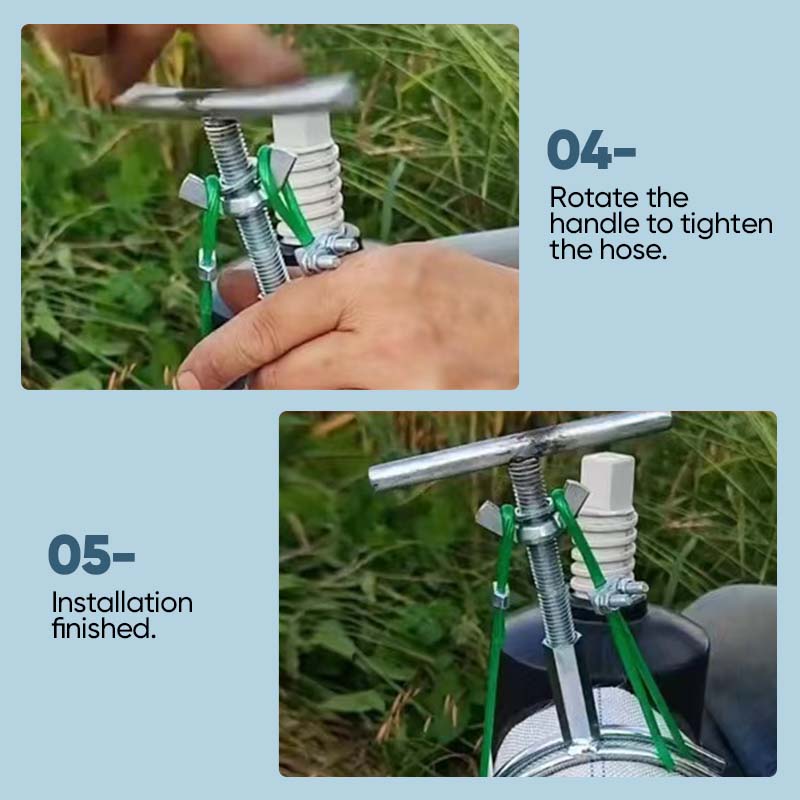 04-

Rotate the handle to tighten the hose.

05-

Installation finished.