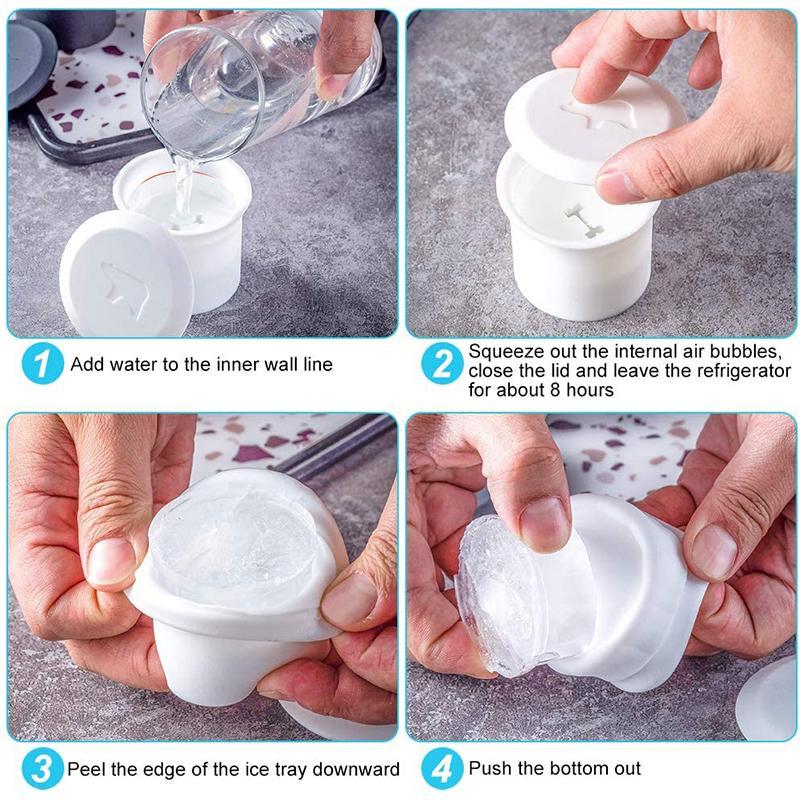 1 Add water to the inner wall line

2 Squeeze out the internal air bubbles, close the lid and leave the refrigerator for about 8 hours

3 Peel the edge of the ice tray downward

4 Push the bottom out