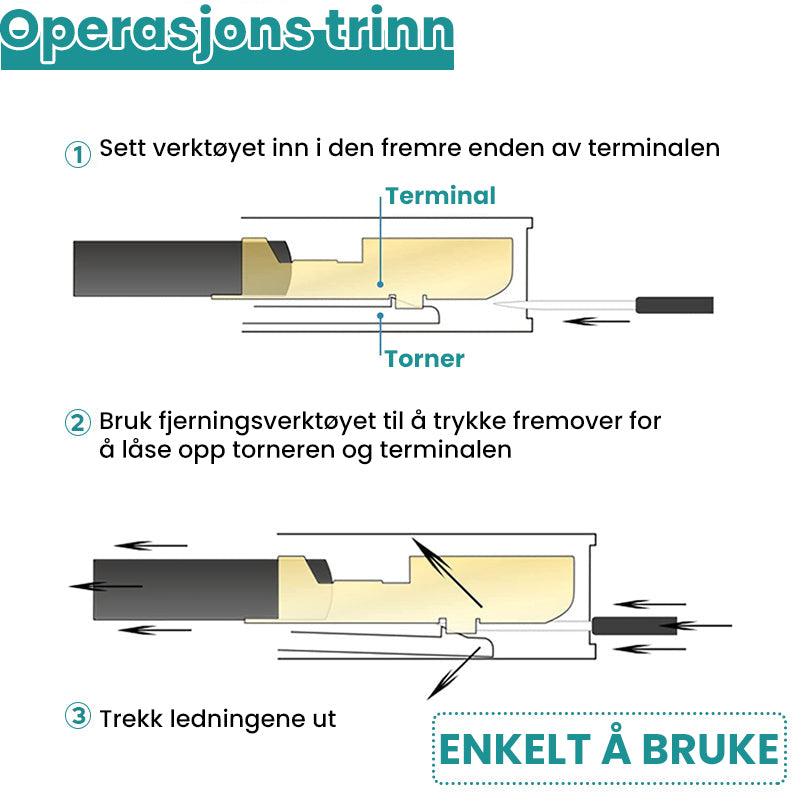 Operasjons trinn

① Sett verktøyet inn i den fremre enden av terminalen

Terminal

Torner

② Bruk fjerningsverktøyet til å trykke fremover for å låse opp torneren og terminalen

③ Trekk ledningene ut

ENKELT Å BRUKE