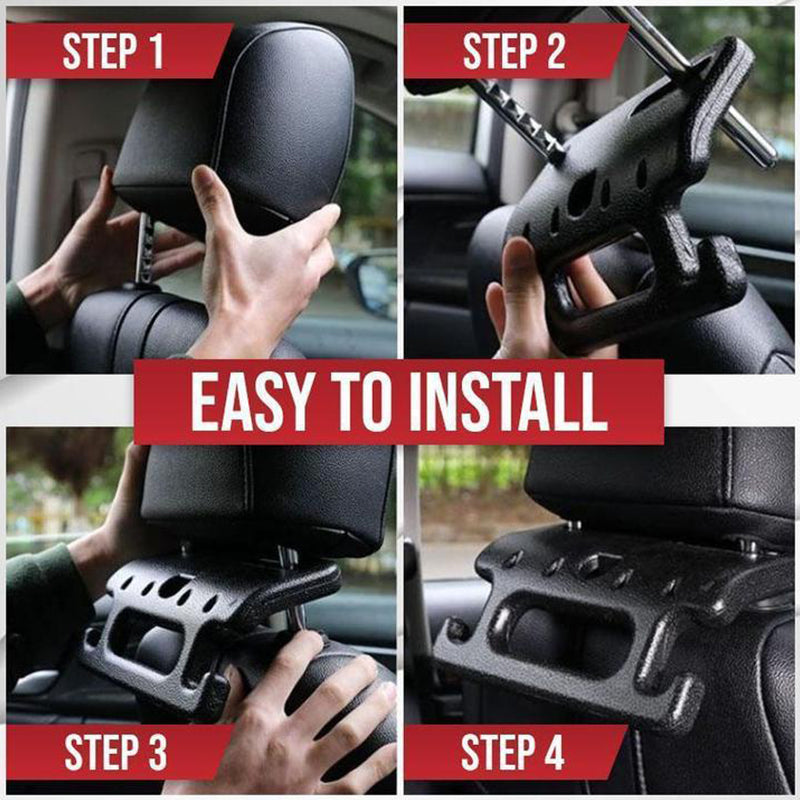 STEP 1

STEP 2

EASY TO INSTALL

STEP 3

STEP 4