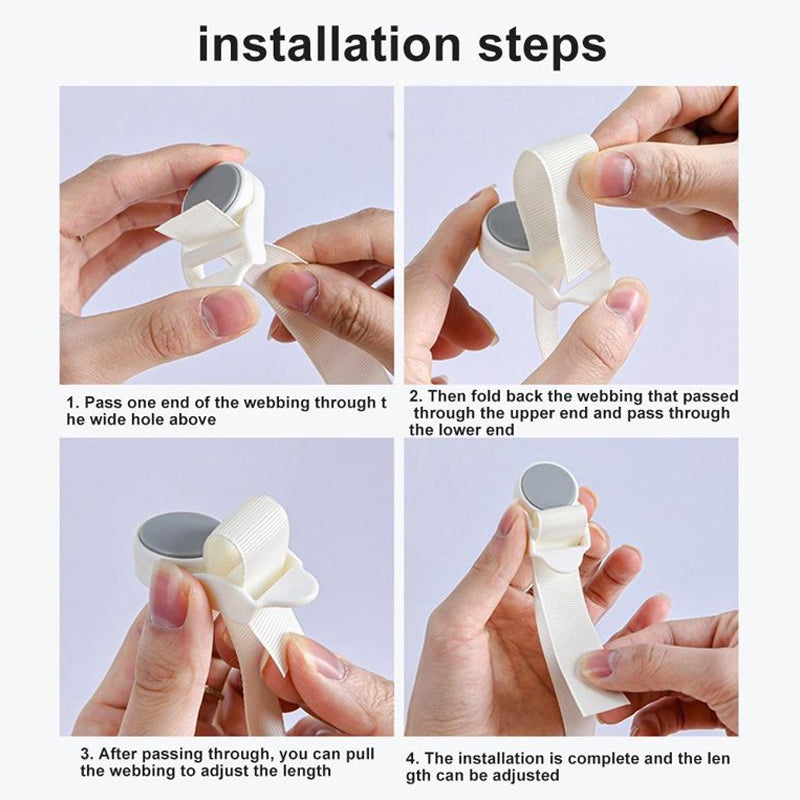 installation steps

1. Pass one end of the webbing through t he wide hole above

2. Then fold back the webbing that passed through the upper end and pass through the lower end

3. After passing through, you can pull the webbing to adjust the length

4. The installation is complete and the len gth can be adjusted