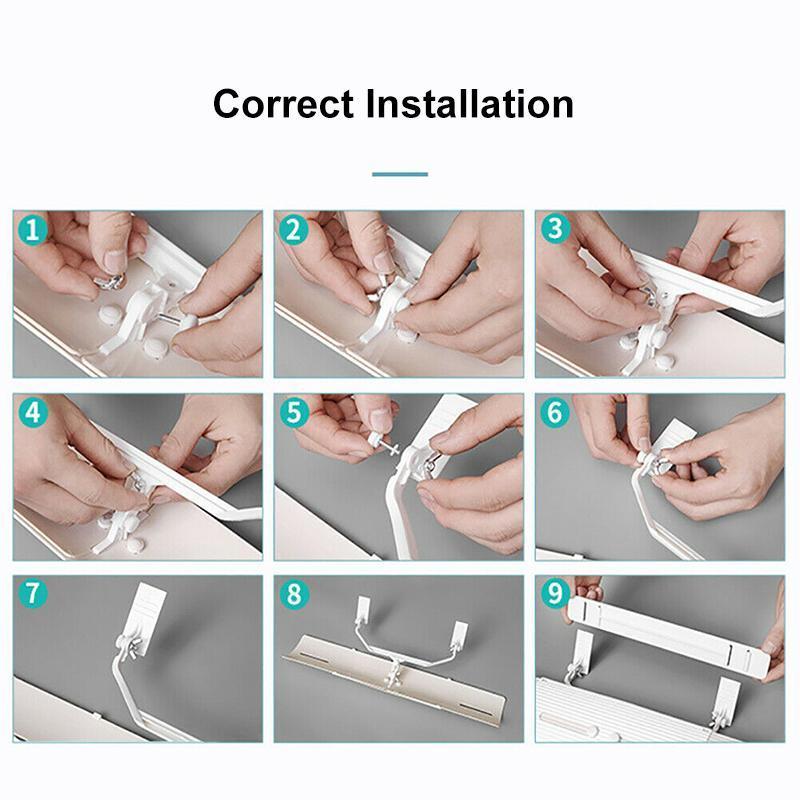 Correct Installation

1

2

3

4

5

6

7

8

9