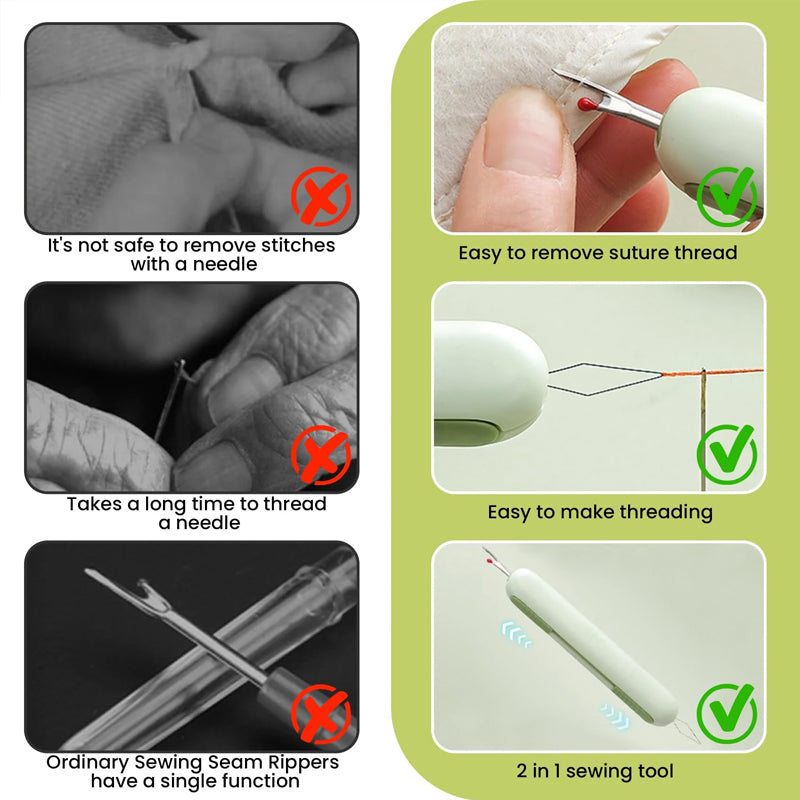 It's not safe to remove stitches with a needle

Takes a long time to thread a needle

Ordinary Sewing Seam Rippers have a single function

Easy to remove suture thread

Easy to make threading

2 in 1 sewing tool