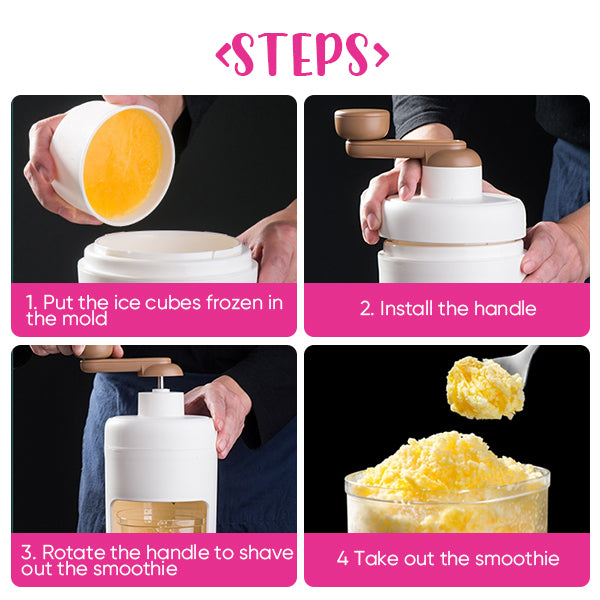 ‹STEPS›

1. Put the ice cubes frozen in the mold

2. Install the handle

3. Rotate the handle to shave out the smoothie

4 Take out the smoothie